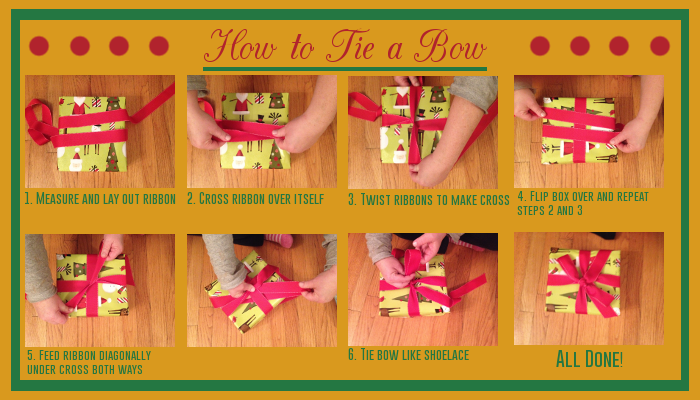 How to Tie a Bow

1. MEASURE AND LAY OUT RIBBON

2. CROSS RIBBON OVER ITSELF

3. TWIST RIBBONS TO MAKE CROSS

4. FLIP BOX OVER AND REPEAT STEPS 2 AND 3

5. FEED RIBBON DIAGONALLY UNDER CROSS BOTH WAYS

6. TIE BOW LIKE SHOELACE

ALL DONE!